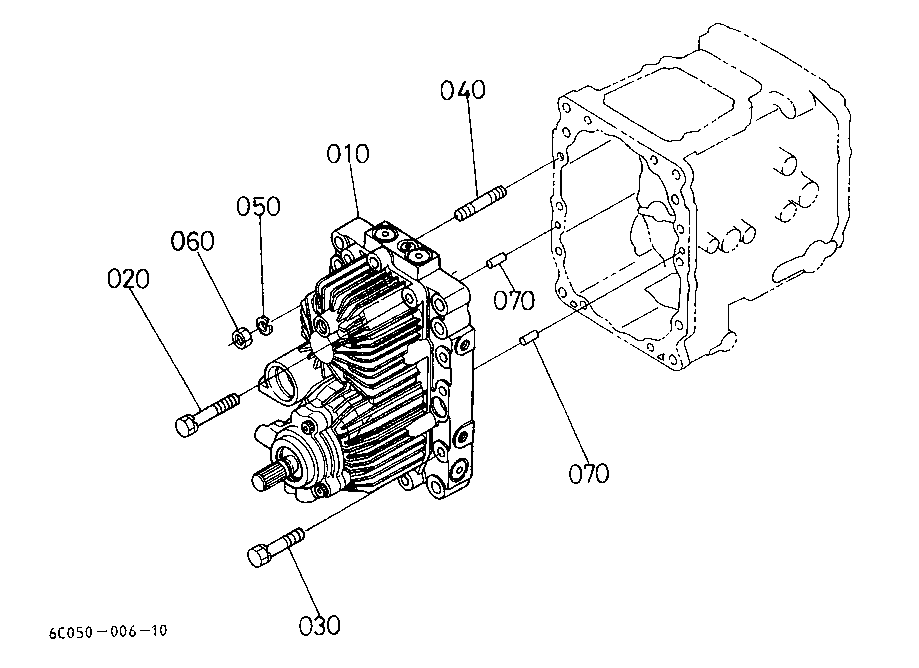 040
010
050
060
020
070
070
030
6C050-006-10